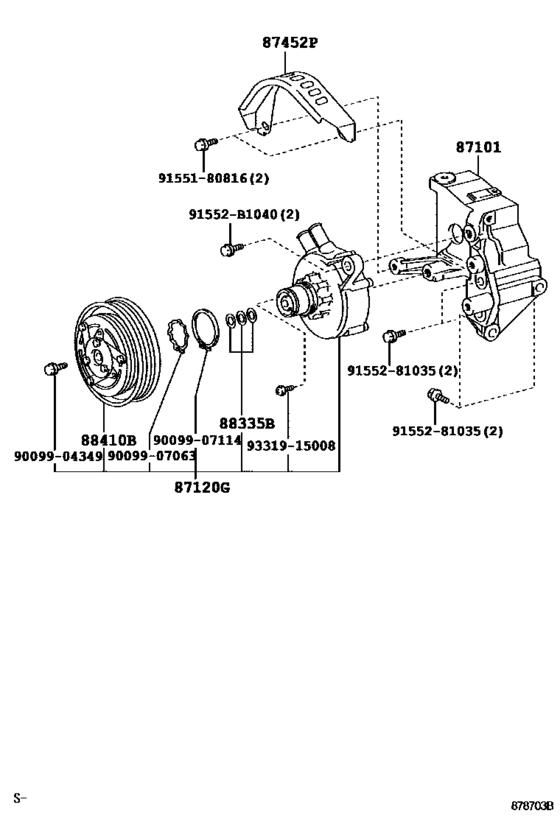 87452P

87101

91551-80816(2)

91552-B1040(2)

91552-81035(2)

91552-81035(2)

88335B

88410B

90099-07114

93319-15008

90099-04349

90099-07063

87120G

S-

878703B