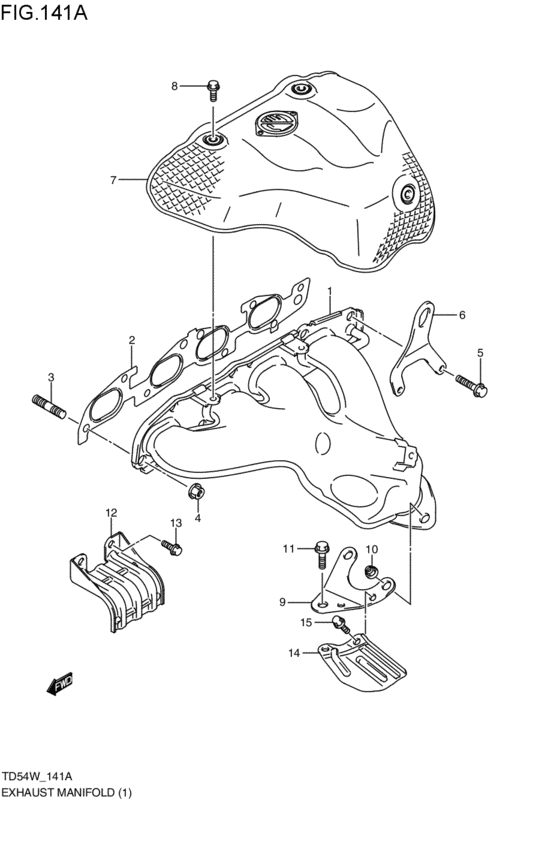 FIG.141A

8
7
1
6
2
5
3
4
12
13
11
10
9
15
14
FWD

TD54W_141A
EXHAUST MANIFOLD (1)