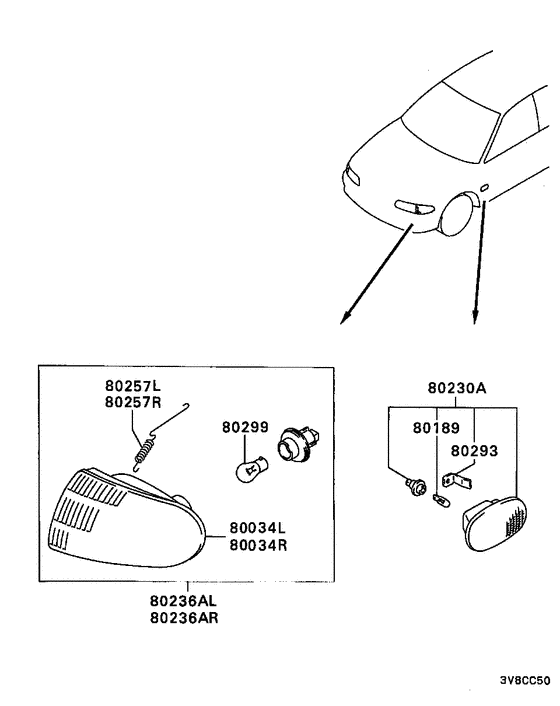 80257L
80257R
80299
80034L
80034R
80236AL
80236AR
80230A
80189
80293
3V8CC50