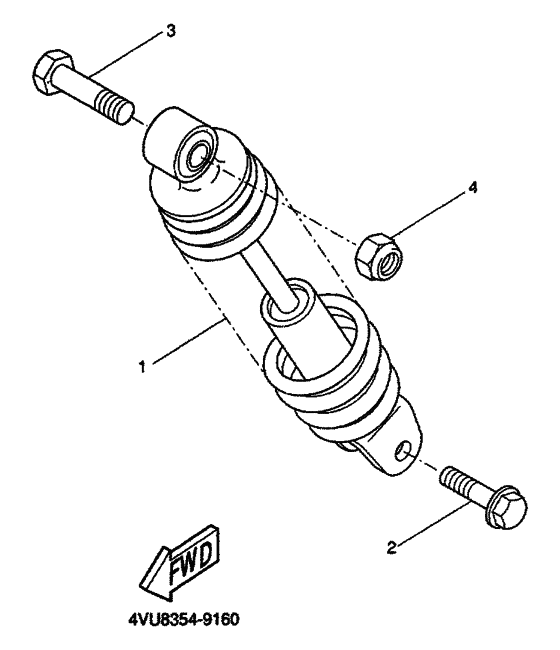 3

4

1

2

FWD

4VU8354-9160