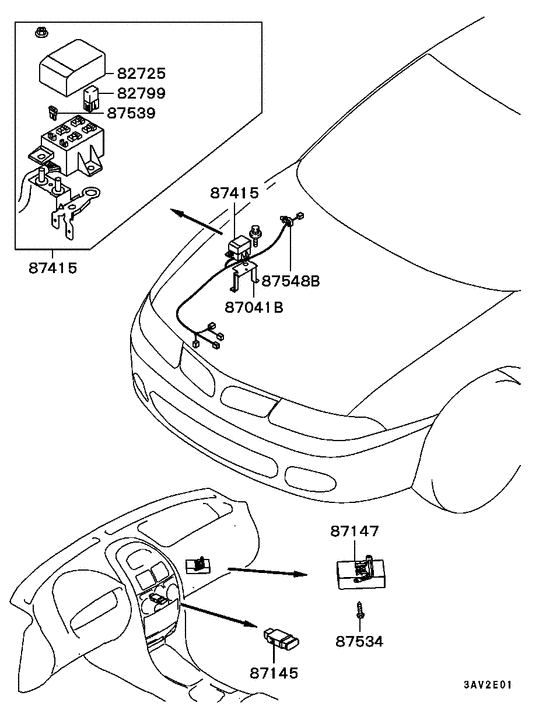 82725
82799
87539
87415
87415
87548B
87041B
87147
87534
87145
3AV2E01