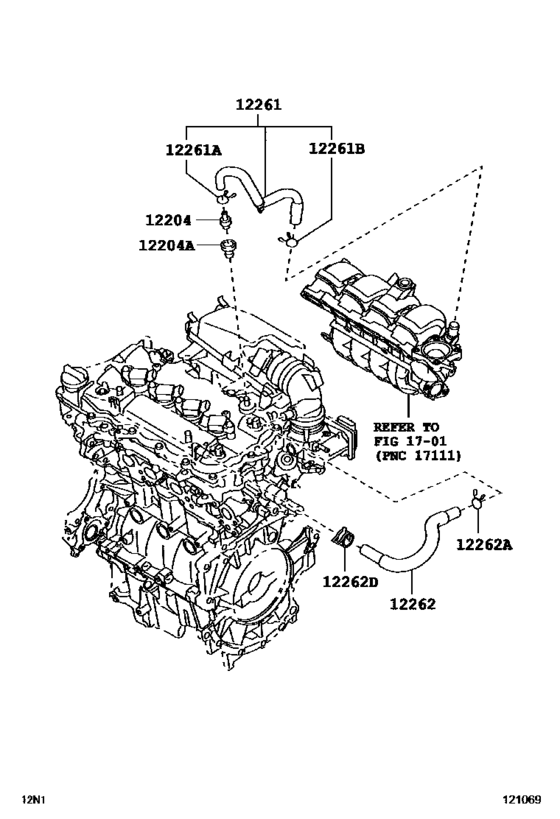 12261

12261A

12261B

12204

12204A

REFER TO
FIG 17-01
(PNC 17111)

12262A

12262D

12262

12N1

121069