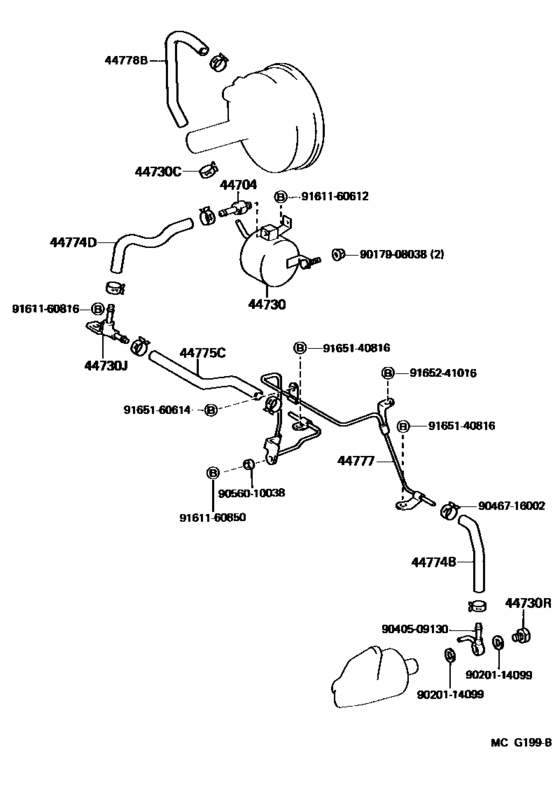 44778B
44730C
44704
B 91611-60612
44774D
90179-08038 (2)
44730
91611-60816 B
44730J
44775C
B 91651-40816
B 91652-41016
91651-60614 B
B 91651-40816
44777
B
90560-10038
91611-60850
90467-16002
44774B
44730R
90405-09130
90201-14099
90201-14099
MC G199-B