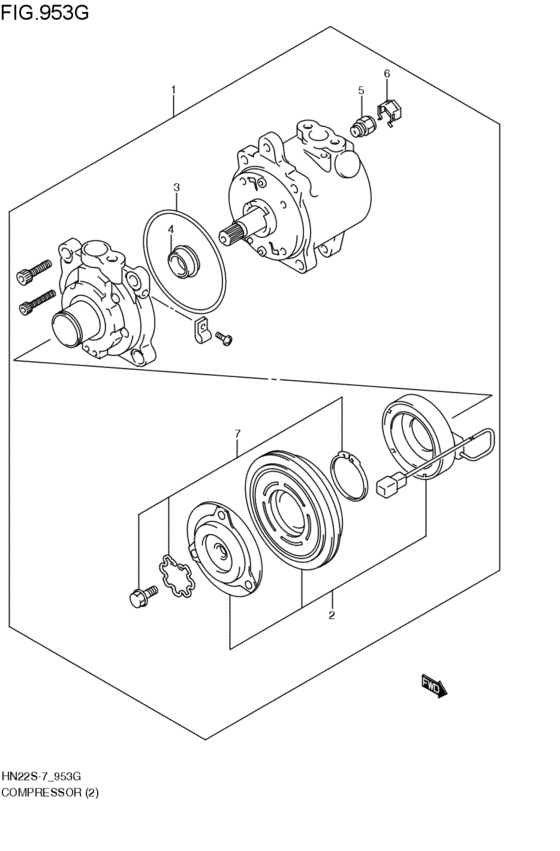 FIG.953G

1
5
6
3
4
7
2
FWD

HN22S-7_953G
COMPRESSOR (2)