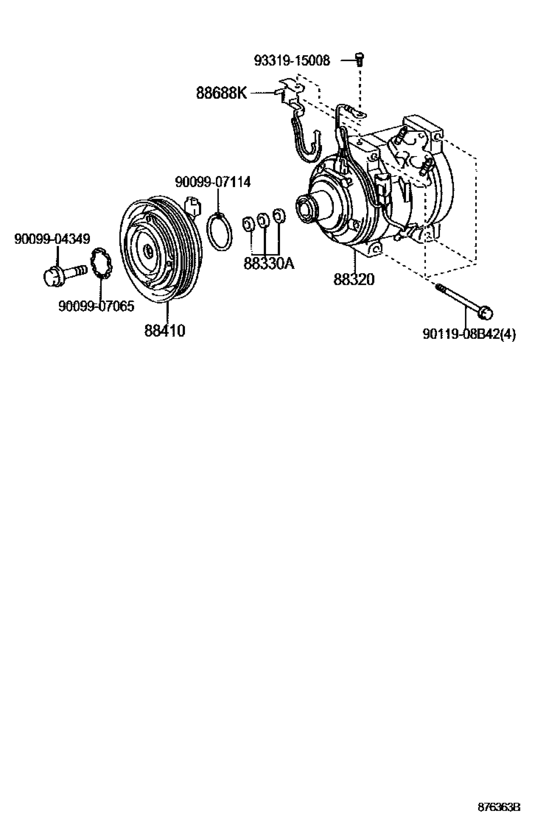 93319-15008
88688K
90099-07114
90099-04349
88330A
88320
90099-07065
88410
90119-08B42(4)

876363B