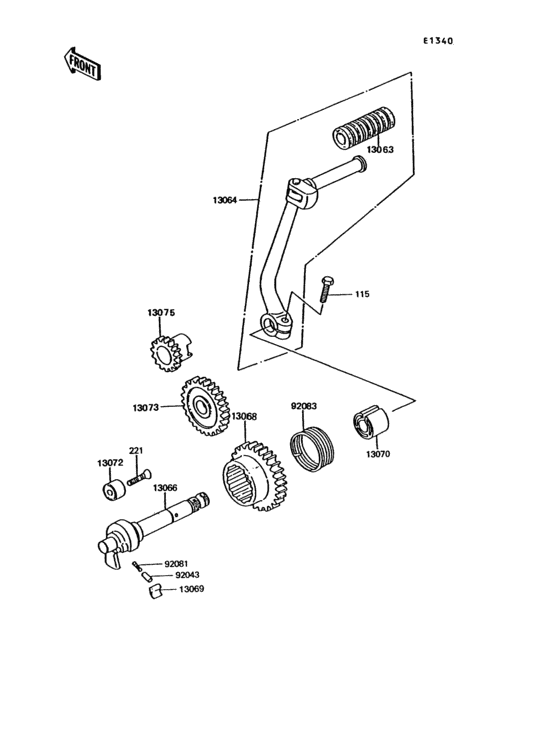 E1340

FRONT

13063

13064

115

13075

13073

13068

92083

13070

221

13072

13066

92081

92043

13069