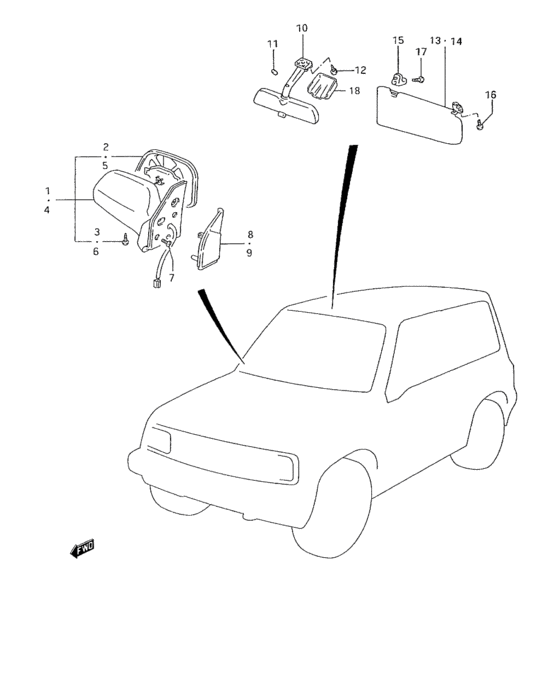 10
11
12
18
15
17
13 · 14
16
2
5
1
4
3
6
7
8
9
FWD