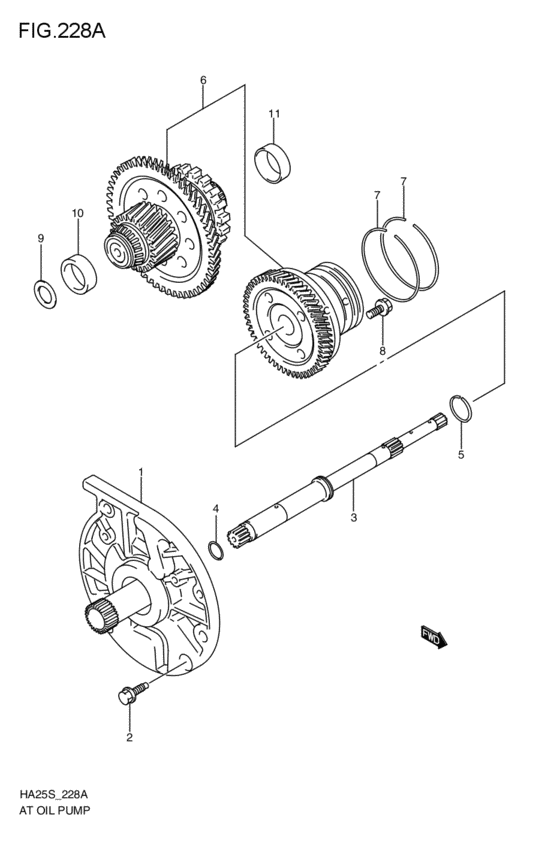 FIG.228A

6
11
7
7
10
9
8
5
1
4
3
FWD
2

HA25S_228A
AT OIL PUMP