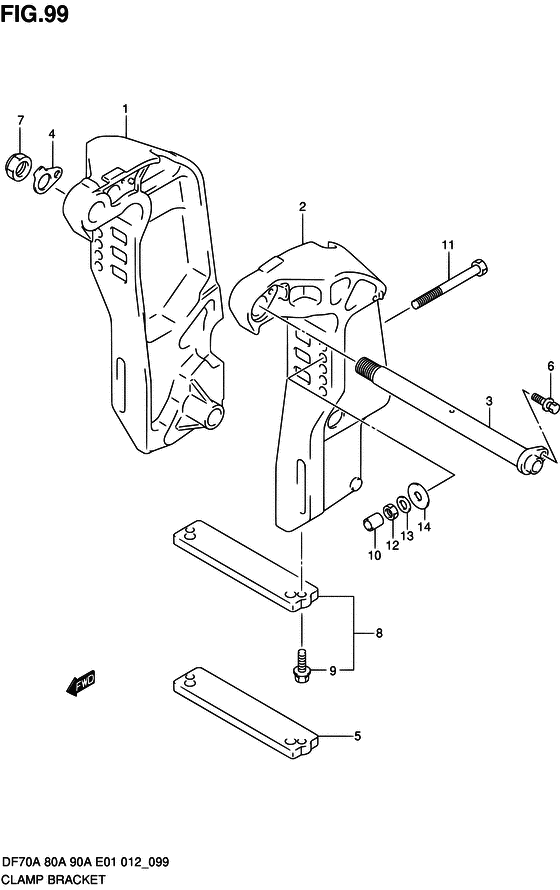 FIG.99

7
4
1
2
11
6
3
10
12
13
14
8
9
FWD
5

DF70A 80A 90A E01 012_099
CLAMP BRACKET