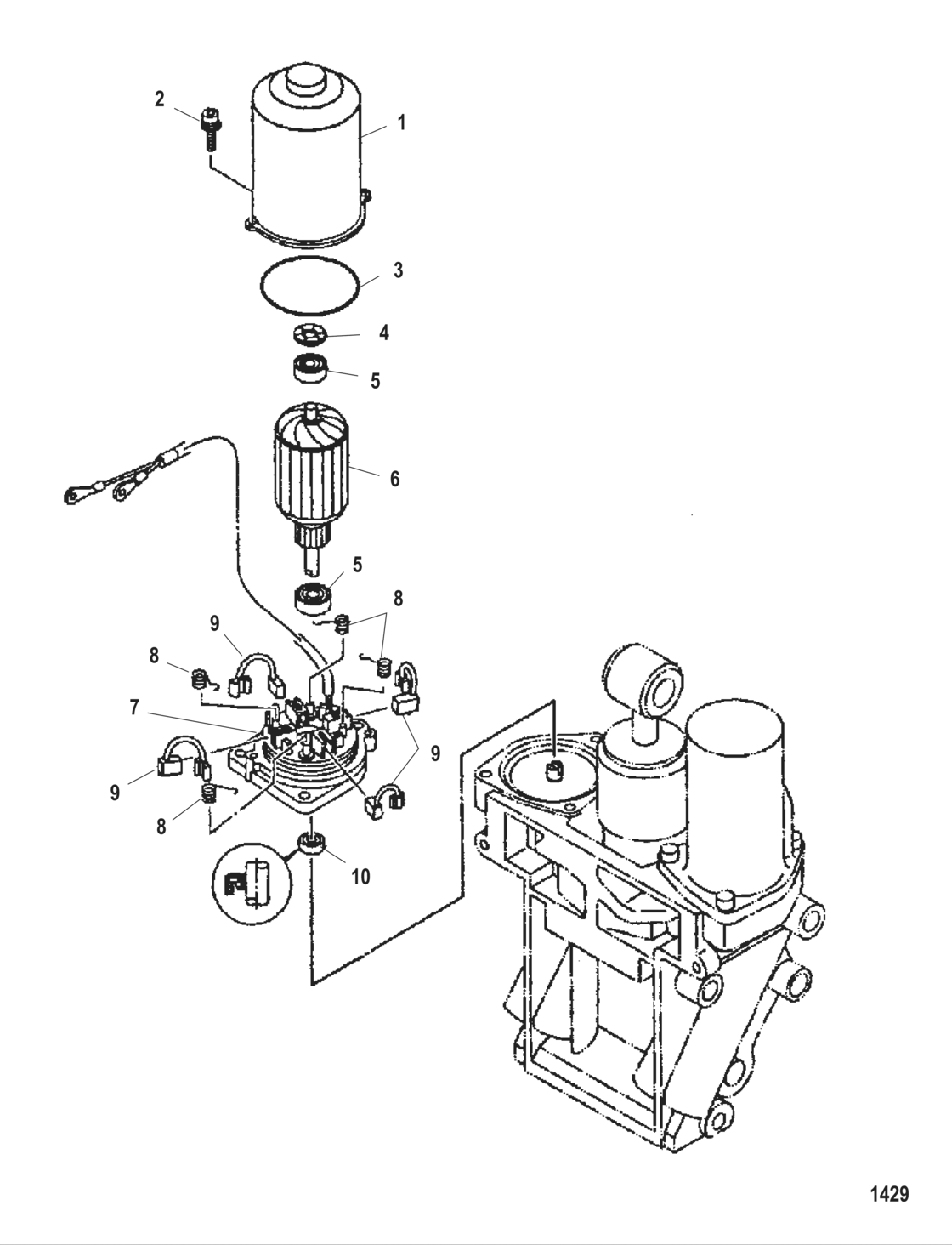 2
1
3
4
5
6
5
8
9
8
7
9
9
8
10
1429