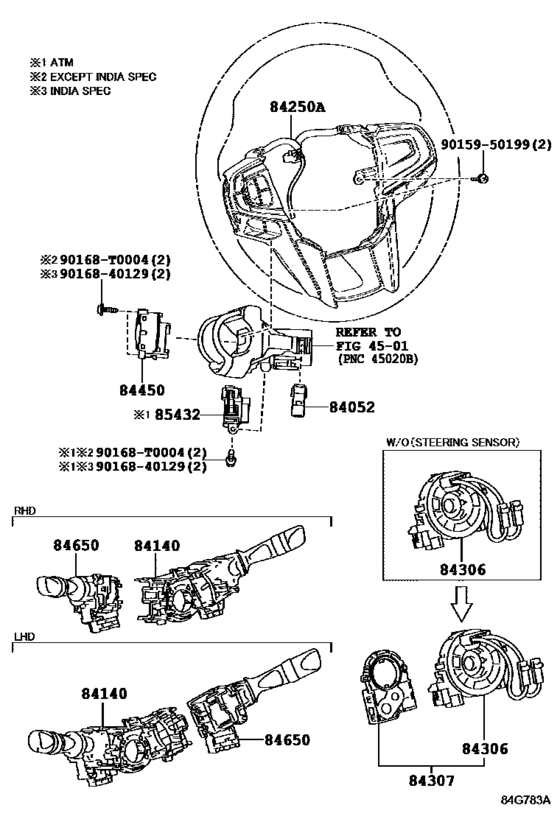 ※1 ATM
※2 EXCEPT INDIA SPEC
※3 INDIA SPEC

84250A

90159-50199(2)

※2 90168-T0004(2)
※3 90168-40129(2)

REFER TO
FIG 45-01
(PNC 45020B)

84450

※1 85432

84052

※1※2 90168-T0004(2)
※1※3 90168-40129(2)

W/O(STEERING SENSOR)

84306

RHD

84650

84140

LHD

84140

84650

84306

84307

84G783A