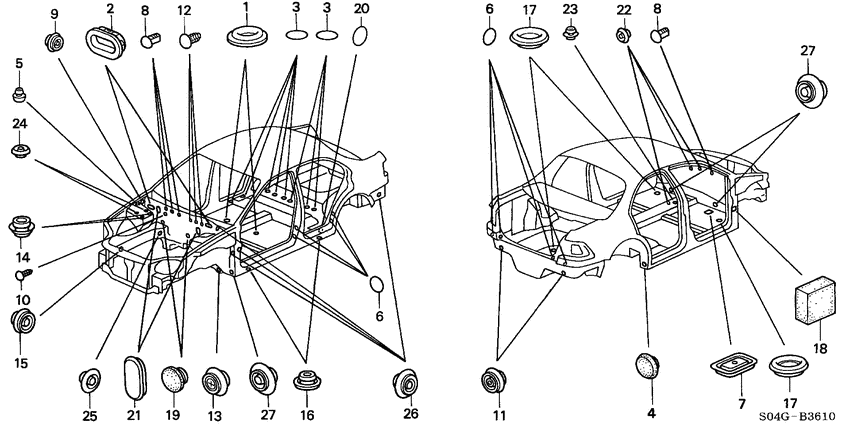 9
2
8
12
1
3
3
20
5
24
14
10
15
6
25
21
19
13
27
16
26
6
17
23
22
8
27
18
11
4
7
17
S04G-B3610