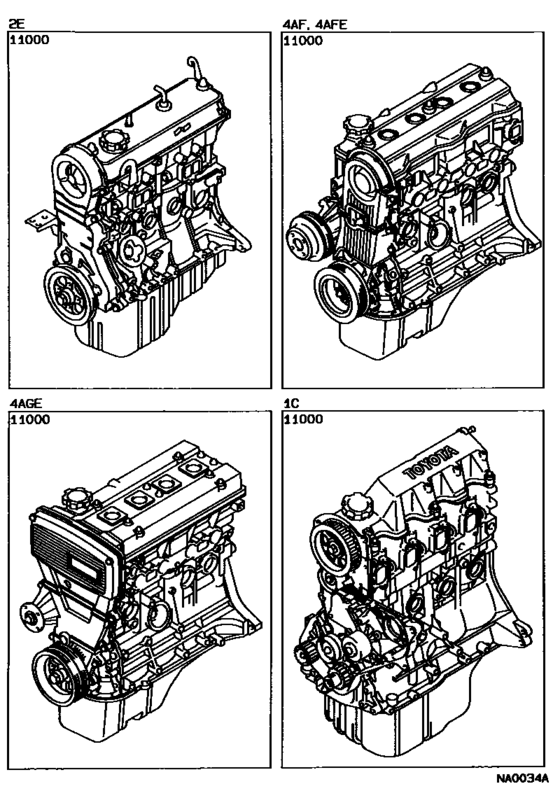 2E
11000

4AF, 4AFE
11000

4AGE
11000

1C
11000
TOYOTA

NA0034A