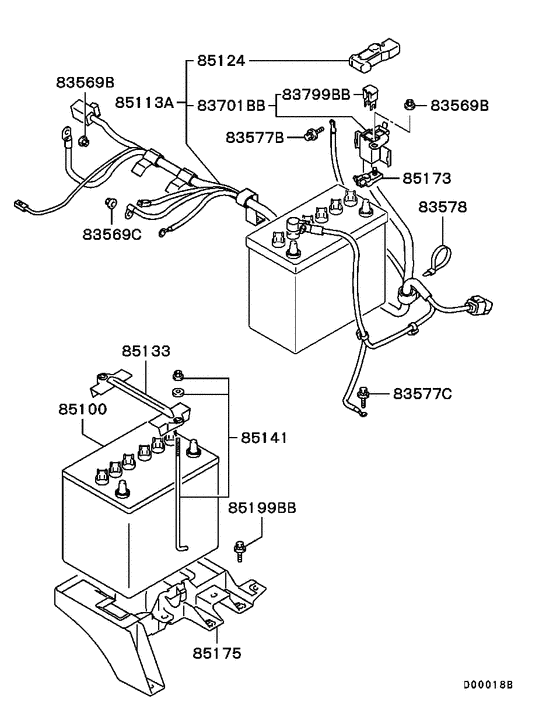 85124
83569B
85113A
83701BB
83799BB
83569B
83577B
85173
83578
83569C
85133
83577C
85100
85141
85199BB
85175
D00018B