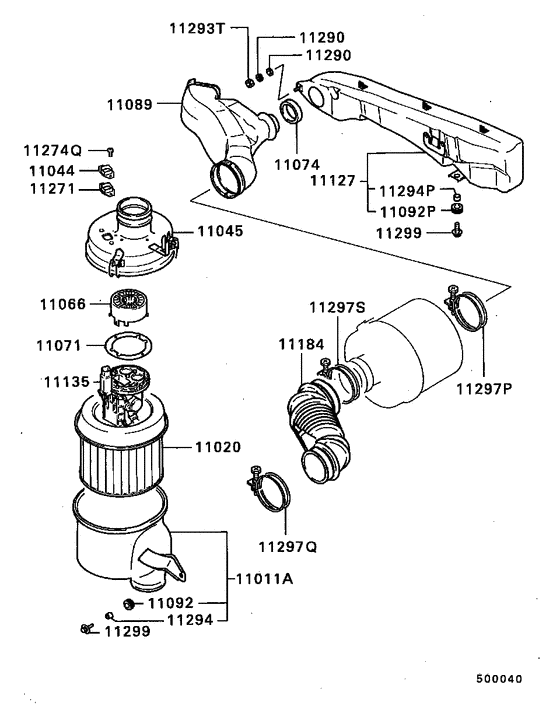 11293T
11290
11290
11089
11074
11127
11294P
11092P
11299
11274Q
11044
11271
11045
11066
11071
11135
11020
11297S
11184
11297P
11297Q
11011A
11092
11294
11299
500040