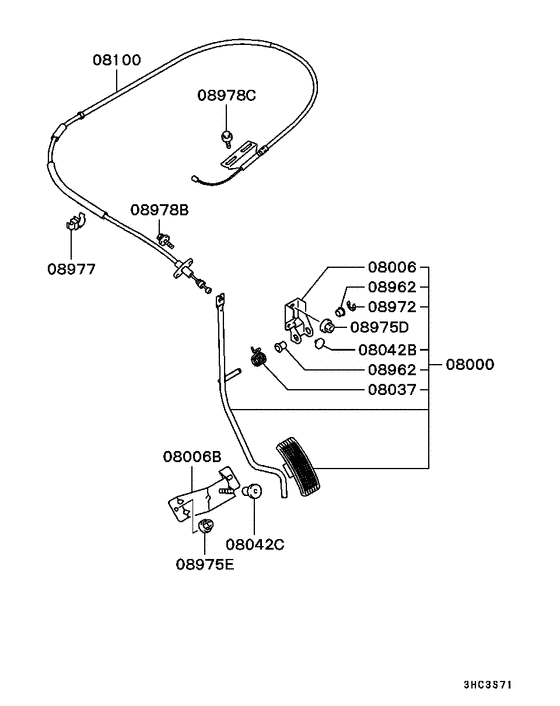 08100
08978C
08978B
08977
08006
08962
08972
08975D
08042B
08962
08000
08037
08006B
08042C
08975E
3HC3S71