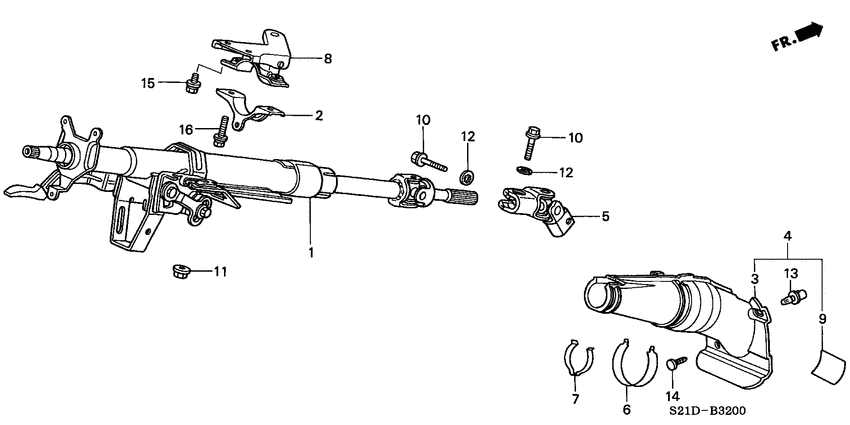 FR.

8

15

2

16

10

12

10

12

5

1

11

4

3

13

9

7

6

14

S21D-B3200