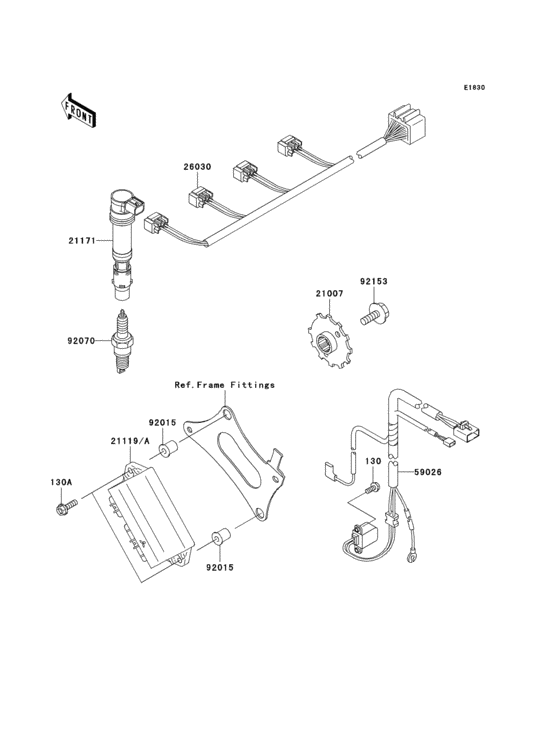 E1830

FRONT

26030

21171

92153

21007

92070

Ref.Frame Fittings

92015

21119/A

130A

130

59026

92015