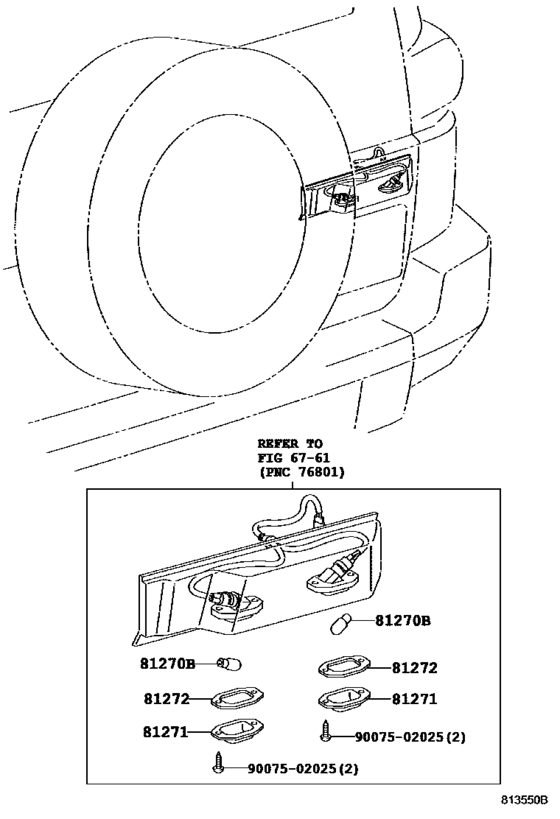 REFER TO
FIG 67-61
(PNC 76801)

81270B

81270B

81272

81272

81271

81271

90075-02025(2)

90075-02025(2)

813550B