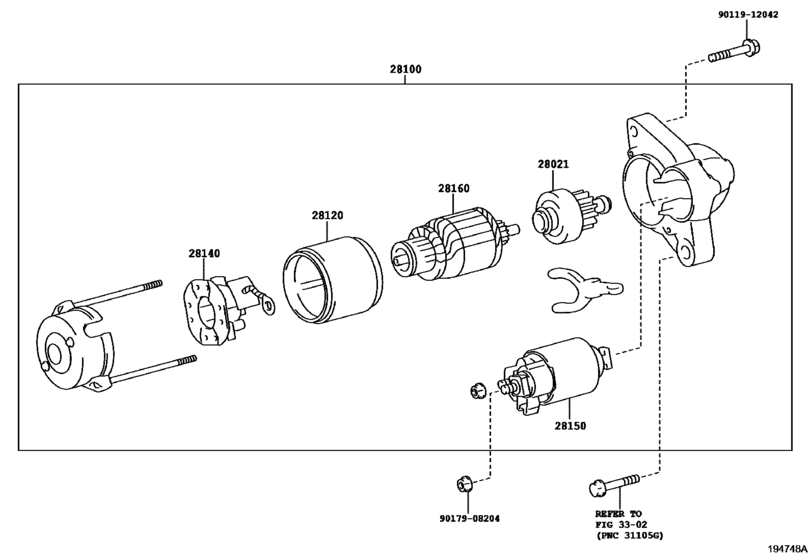 90119-12042

28100

28021

28160

28120

28140

28150

90179-08204

REFER TO
FIG 33-02
(PNC 31105G)

194748A