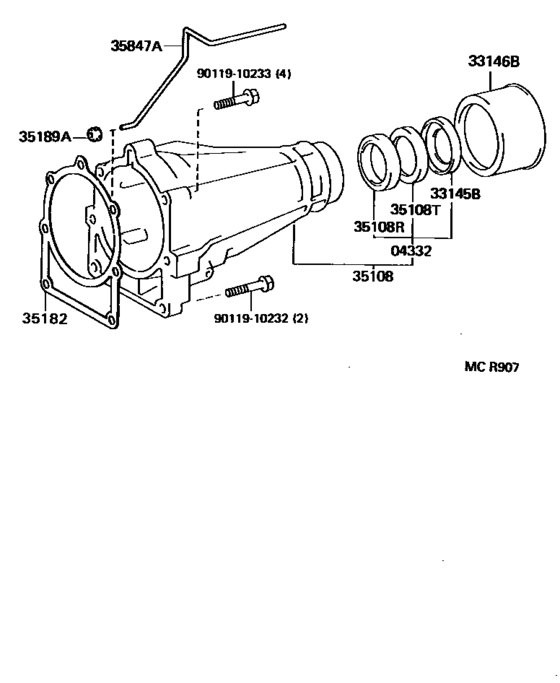 35847A
90119-10233 (4)
33146B
35189A
33145B
35108T
35108R
04332
35108
35182
90119-10232 (2)
MC R907