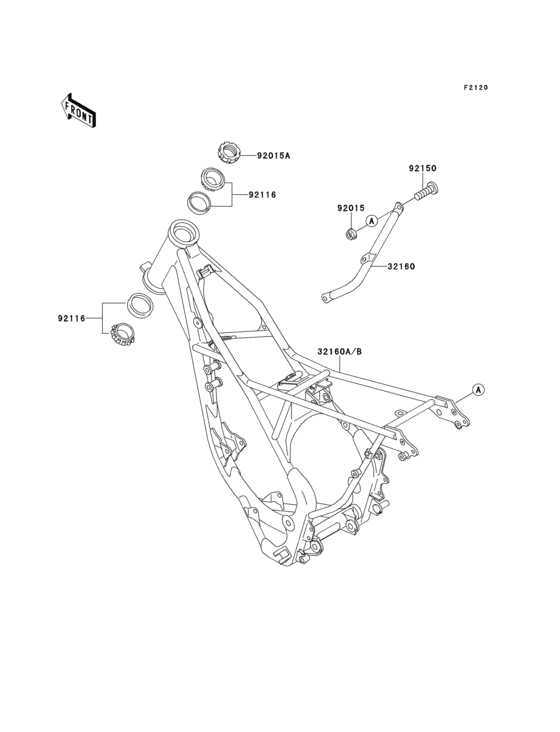 F2120

FRONT

92015A

92116

92150

92015

A

32160

92116

32160A/B

A