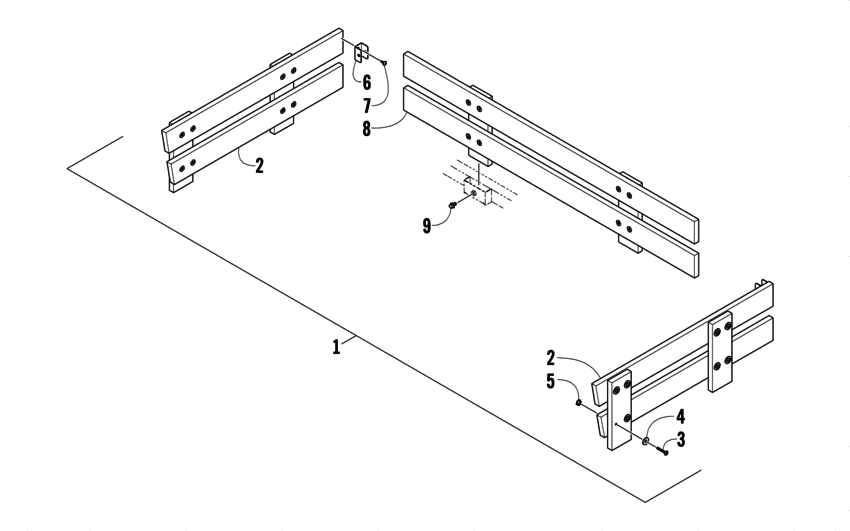 6
7
8
2
9
1
2
5
4
3