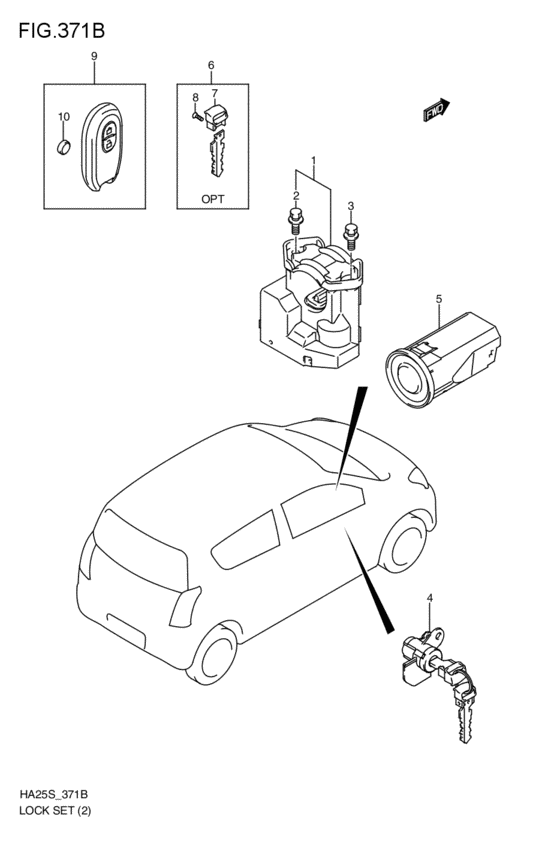 FIG.371B

9

10

6

8

7

OPT

FWD

1

2

3

5

4

HA25S_371B
LOCK SET (2)