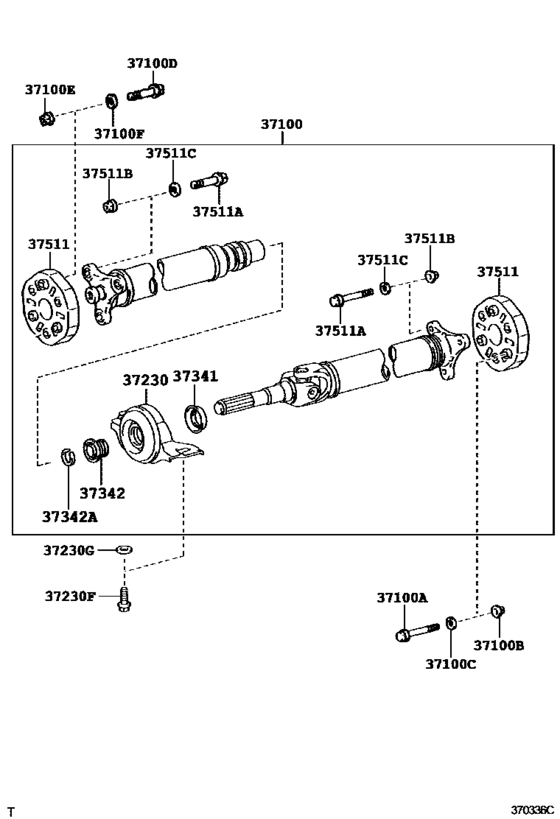 37100D
37100E
37100F
37100
37511C
37511B
37511A
37511
37511B
37511C
37511
37511A
37230
37341
37342
37342A
37230G
37230F
37100A
37100B
37100C
T
370336C