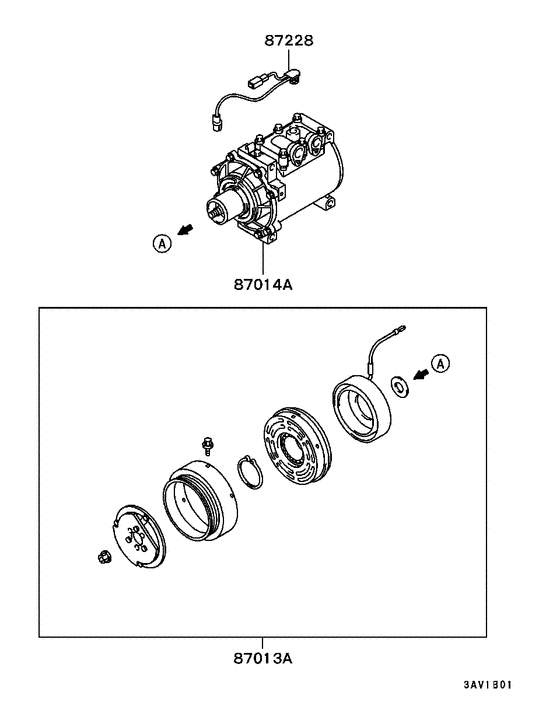 87228

A

87014A

A

87013A

3AV1B01