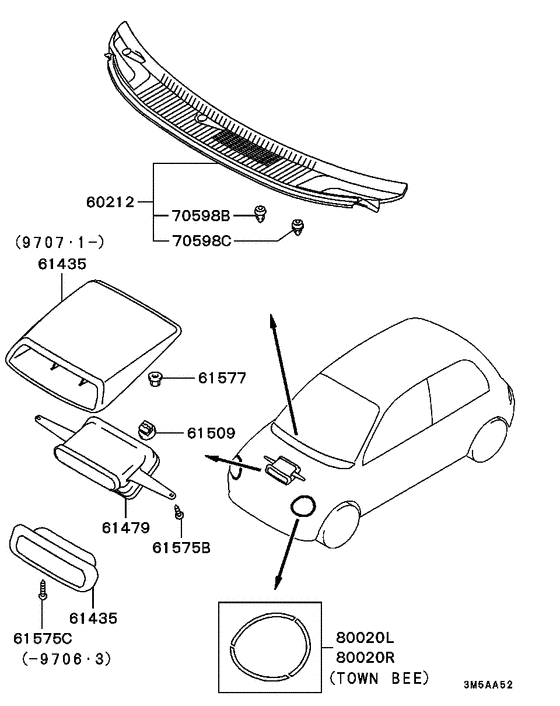 60212
70598B
70598C
(9707·1-)
61435
61577
61509
61479
61575B
61435
61575C
(-9706·3)
80020L
80020R
(TOWN BEE)
3M6AA52