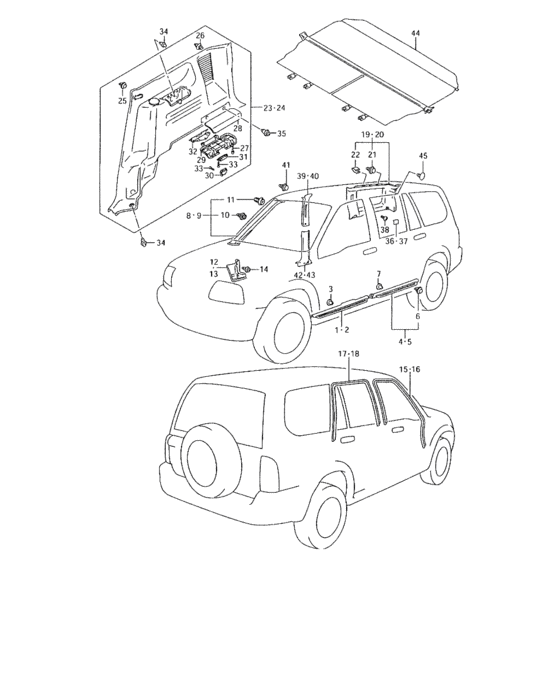 34
26
44
25
23·24
28
35
32
27
29
31
33
33
30
19·20
22
21
45
41
39·40
11
8·9
10
38
36·37
34
12
13
14
42·43
3
7
6
1·2
4·5
17·18
15·16