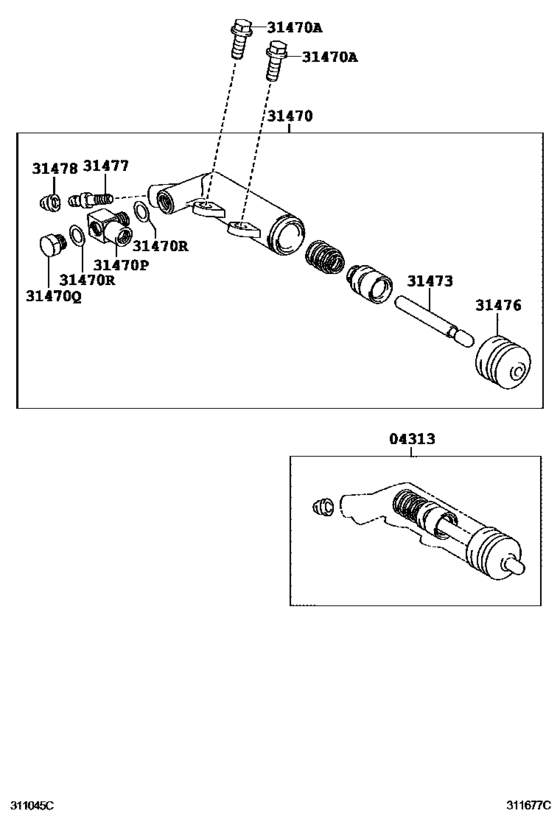 31470A
31470A
31470
31478
31477
31470R
31470P
31470R
31470Q
31473
31476
04313
311045C
311677C