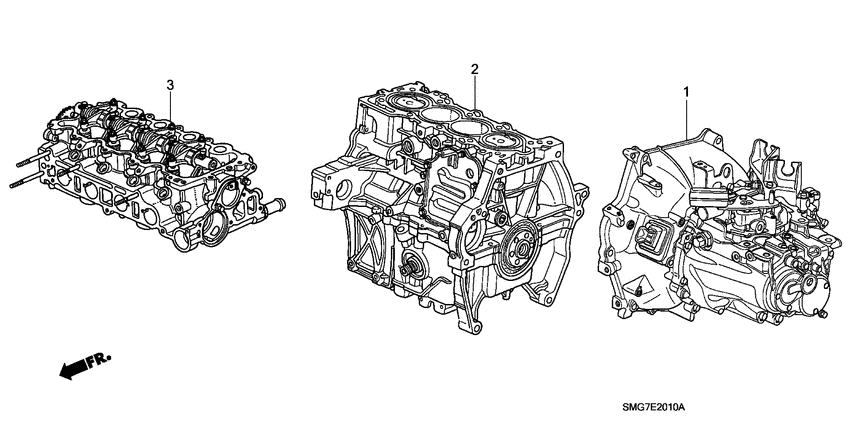 3

2

1

FR.

SMG7E2010A