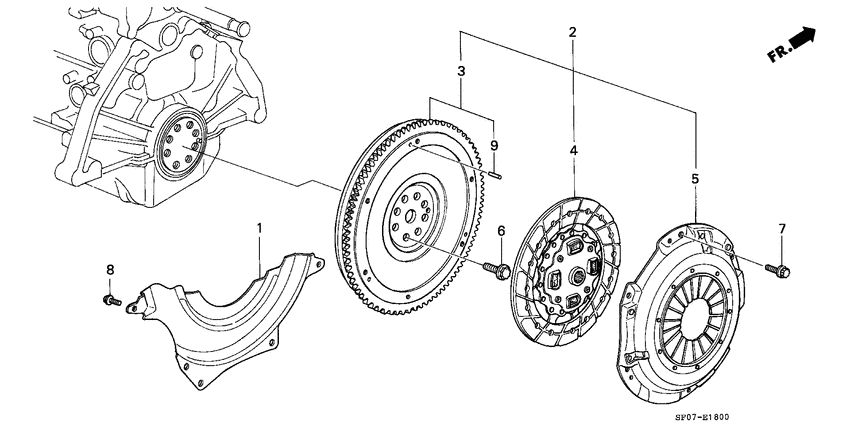 FR.

2

3

9

4

5

1

6

7

8

SF07-E1800