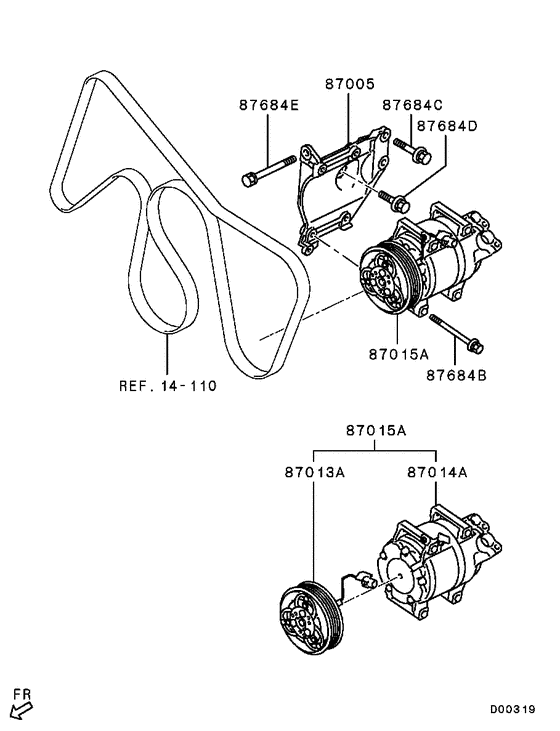 87005
87684E
87684C
87684D
87015A
87684B
REF. 14-110
87015A
87013A
87014A
FR
D00319