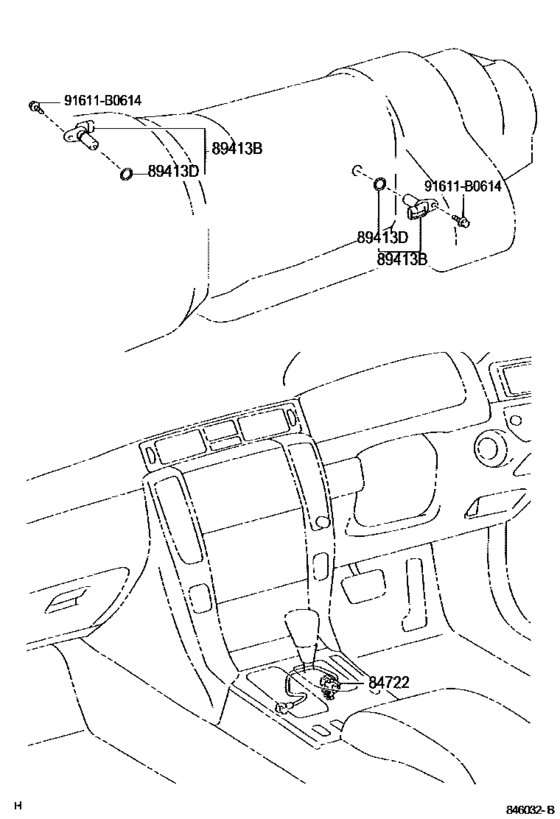 91611-B0614
89413B
89413D
91611-B0614
89413D
89413B
84722
H
846032-B