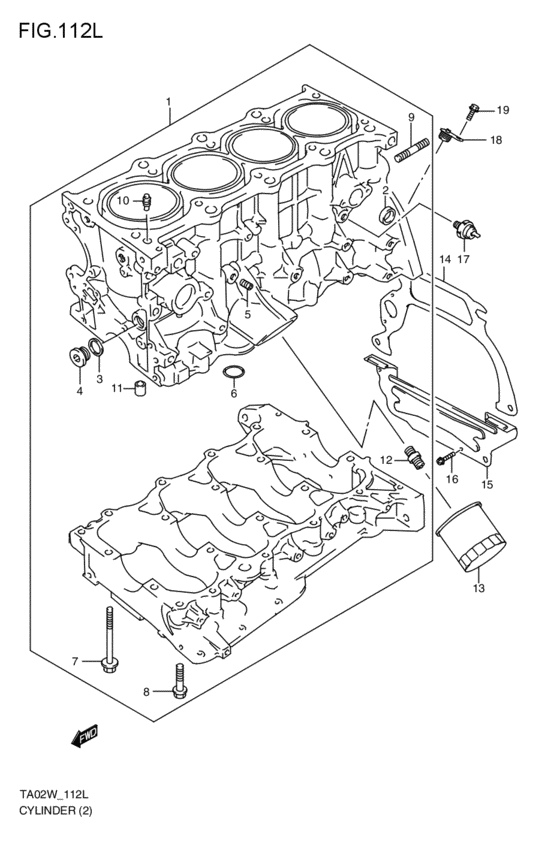 FIG.112L

1
9
19
18
10
2
17
14
5
4
3
11
6
12
16
15
13
7
8
FWD

TA02W_112L
CYLINDER (2)