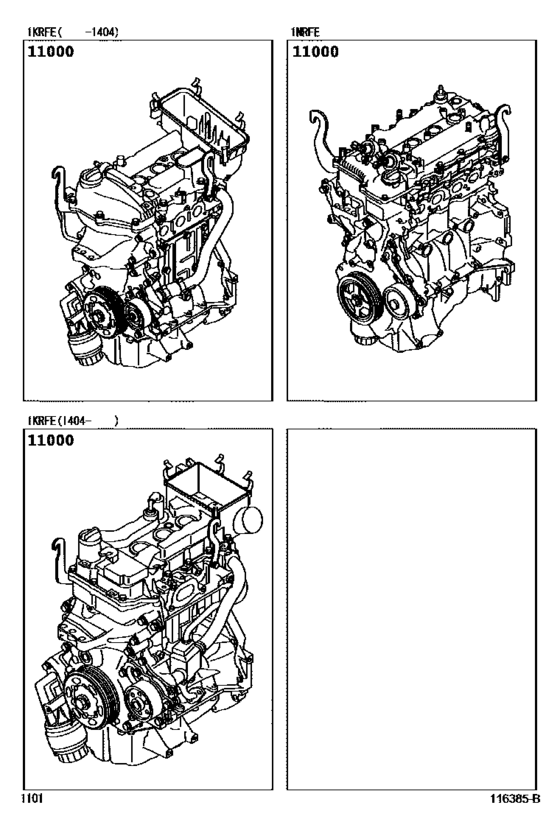 1KRFE( -1404)
11000

1NRFE
11000

1KRFE(1404- )
11000

1101

116385-B