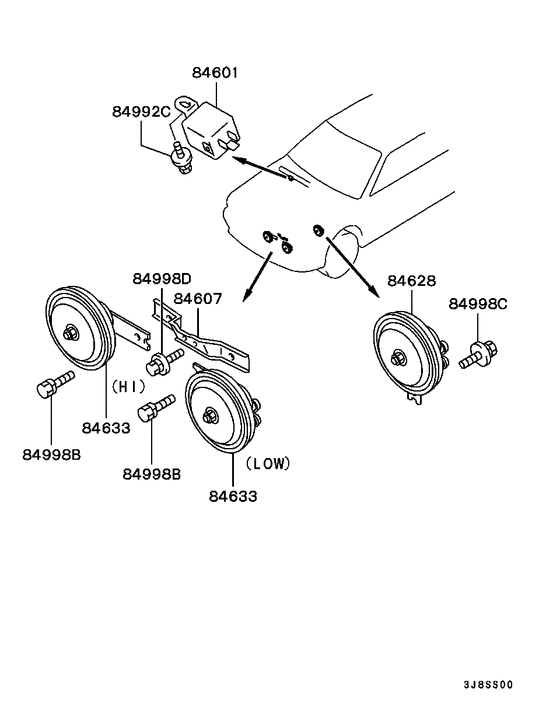 84601
84992C
84998D
84607
84628
84998C
(HI)
84633
84998B
84998B
(LOW)
84633
3J8SS00