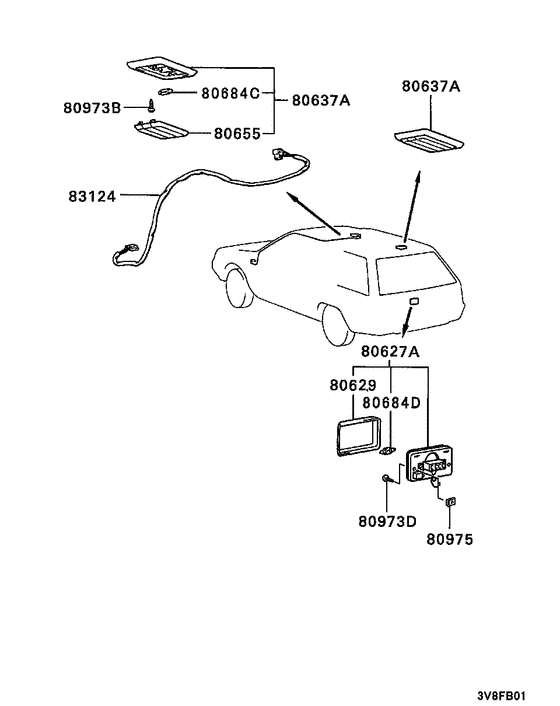 80684C
80637A
80973B
80655
80637A
83124
80627A
80629
80684D
80973D
80975
3V8FB01