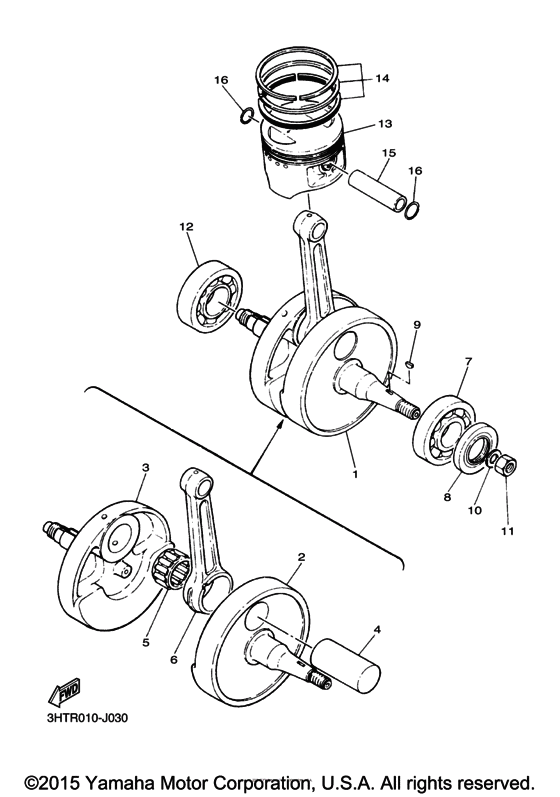 16
14
13
15
16
12
9
7
1
8
10
11
3
2
4
5
6
FWD
3HTR010-J030

©2015 Yamaha Motor Corporation, U.S.A. All rights reserved.