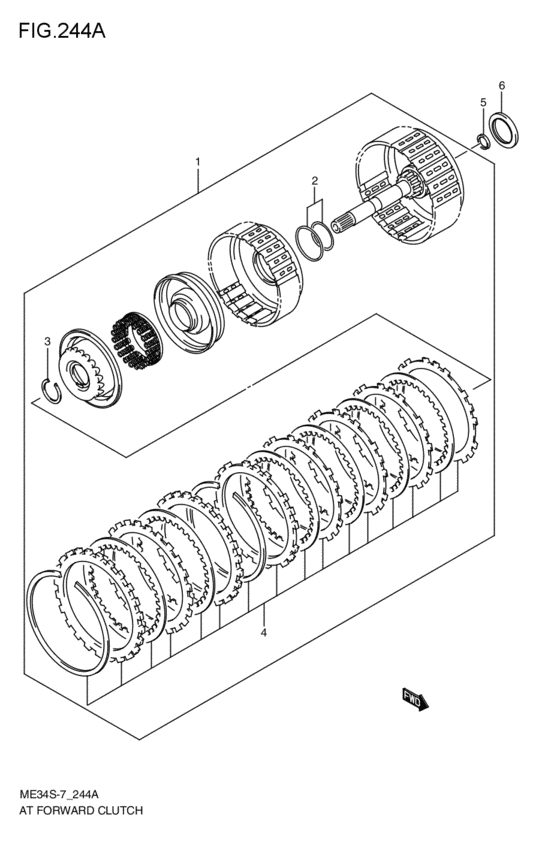 FIG.244A

1
2
3
4
5
6

FWD

ME34S-7_244A
AT FORWARD CLUTCH