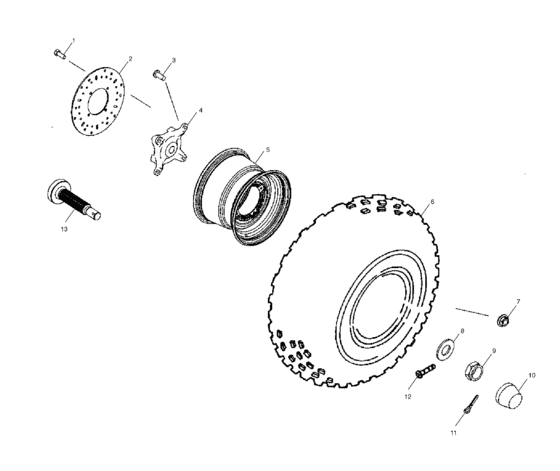 1
2
3
4
5
13
6
7
8
9
10
12
11