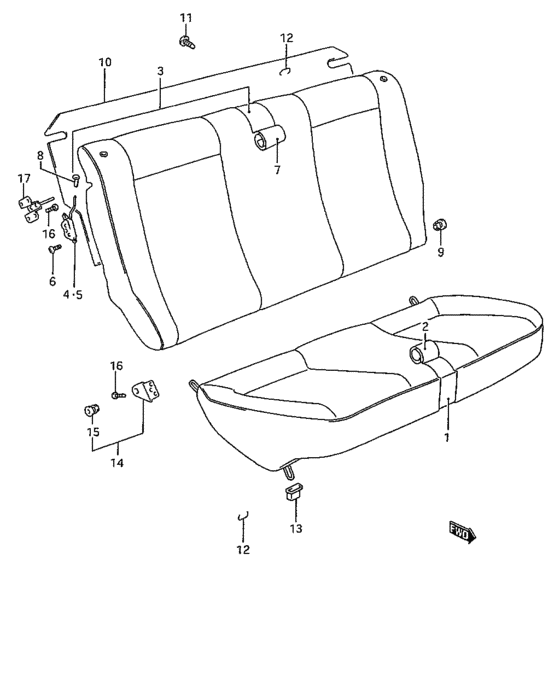 11
12
10
3
7
8
17
16
6
4·5
9
2
16
15
14
1
13
12
FWD