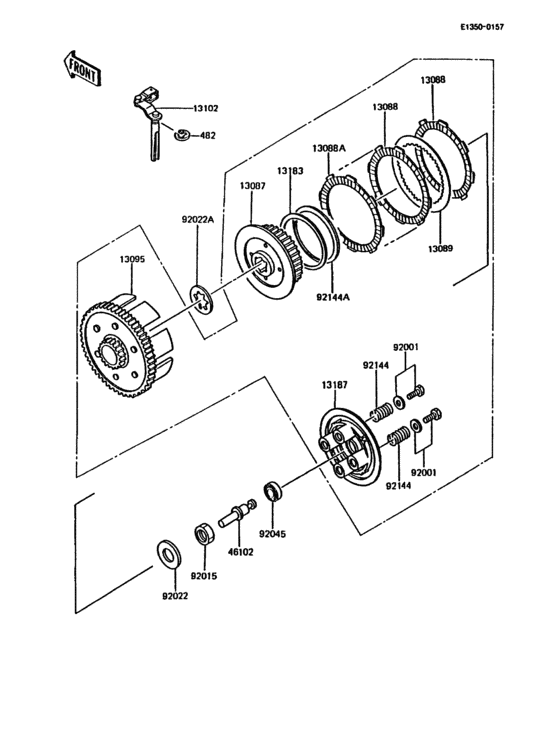 E1350-0157

FRONT

13102

482

13088

13088

13088A

13183

13087

92022A

13095

13089

92144A

92001

92144

13187

92001

92144

92045

46102

92015

92022