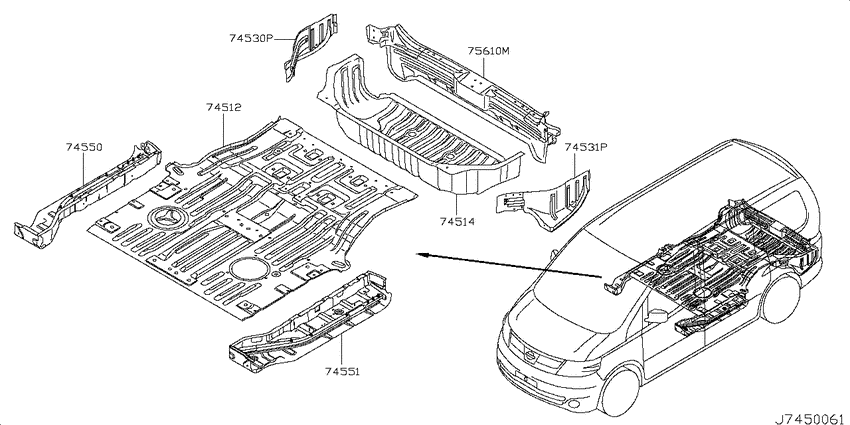 74530P
75610M
74512
74550
74531P
74514
74551
J7450061