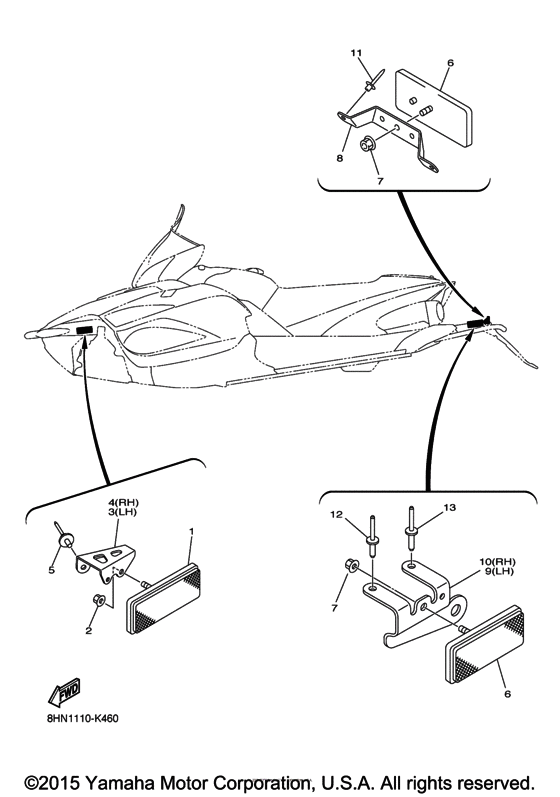 11
6
8
7
4(RH)
3(LH)
1
5
2
12
13
10(RH)
9(LH)
7
6
FWD
8HN1110-K460
©2015 Yamaha Motor Corporation, U.S.A. All rights reserved.