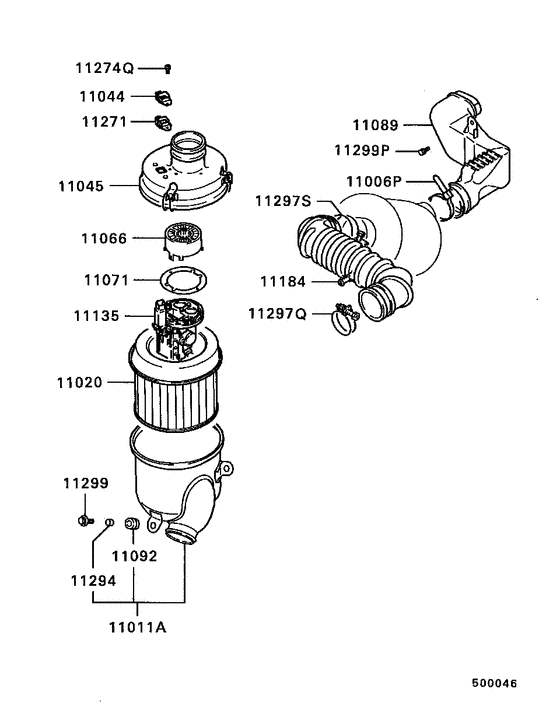 11274Q
11044
11271
11045
11066
11071
11135
11020
11299
11092
11294
11011A
11089
11299P
11006P
11297S
11184
11297Q
500046