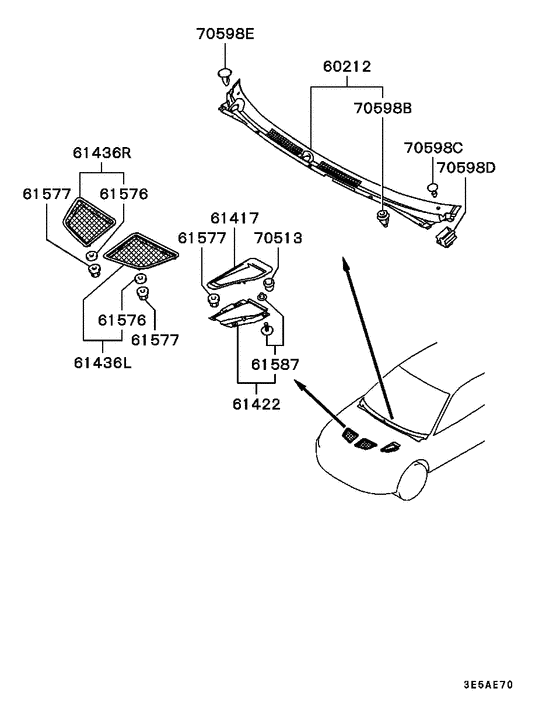 70598E
60212
70598B
70598C
70598D
61436R
61577
61576
61417
61577
70513
61576
61577
61436L
61587
61422
3E6AE70